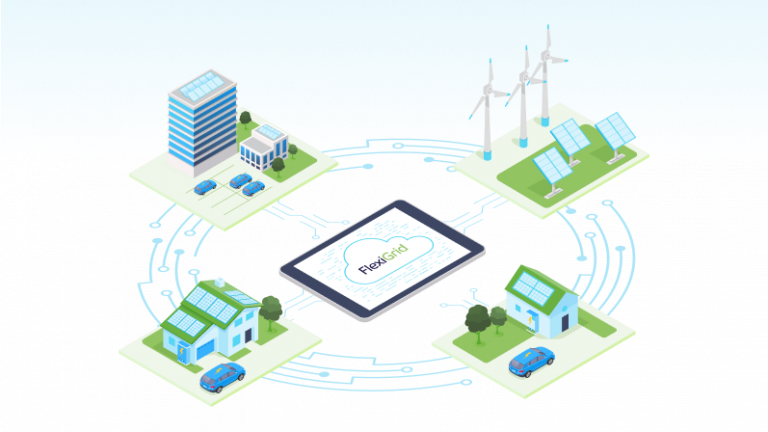 FlexiGrid